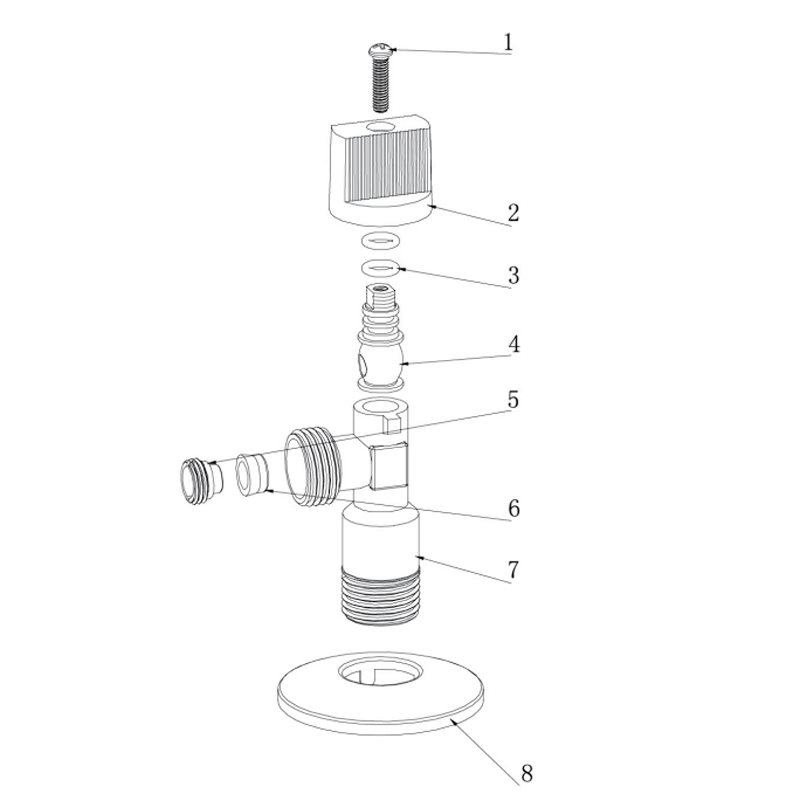 1
2
3
4
5
6
7
8