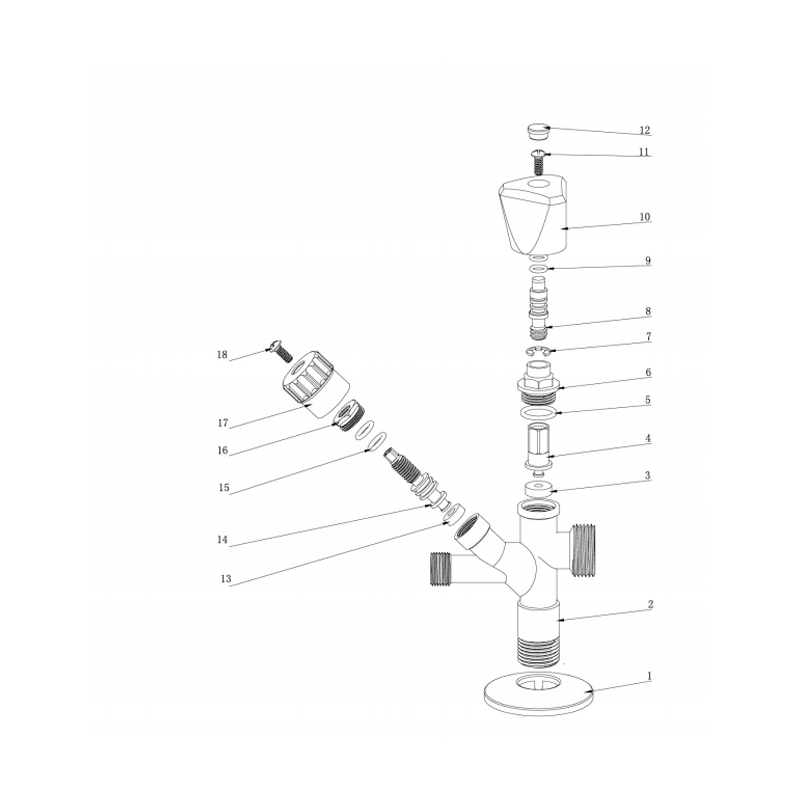 12
11
10
9
8
7
6
5
4
3
2
1
18
17
16
15
14
13