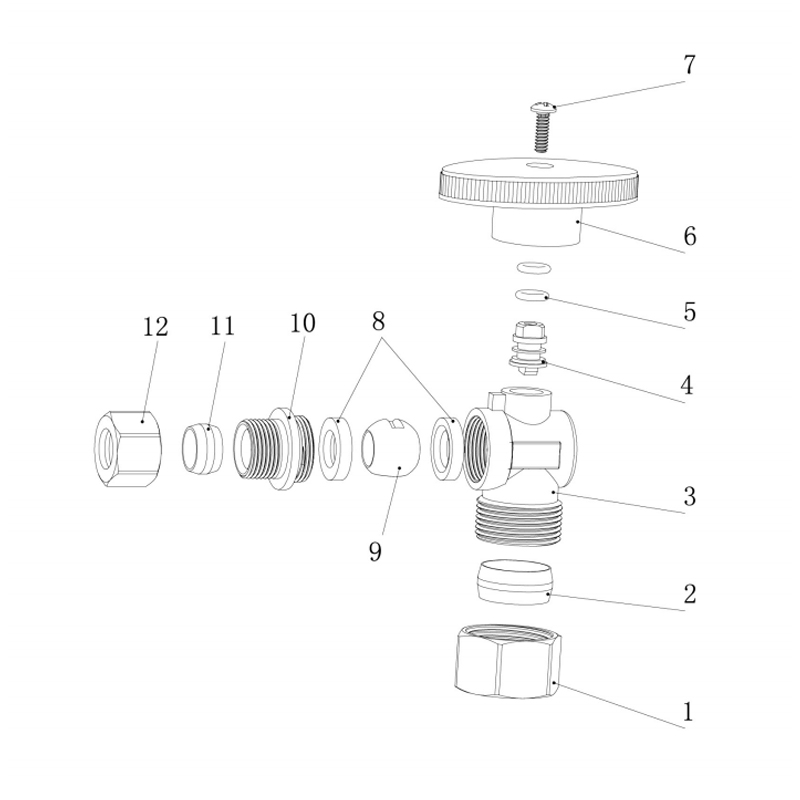 7
6
5
12
11
10
8
4
3
9
2
1