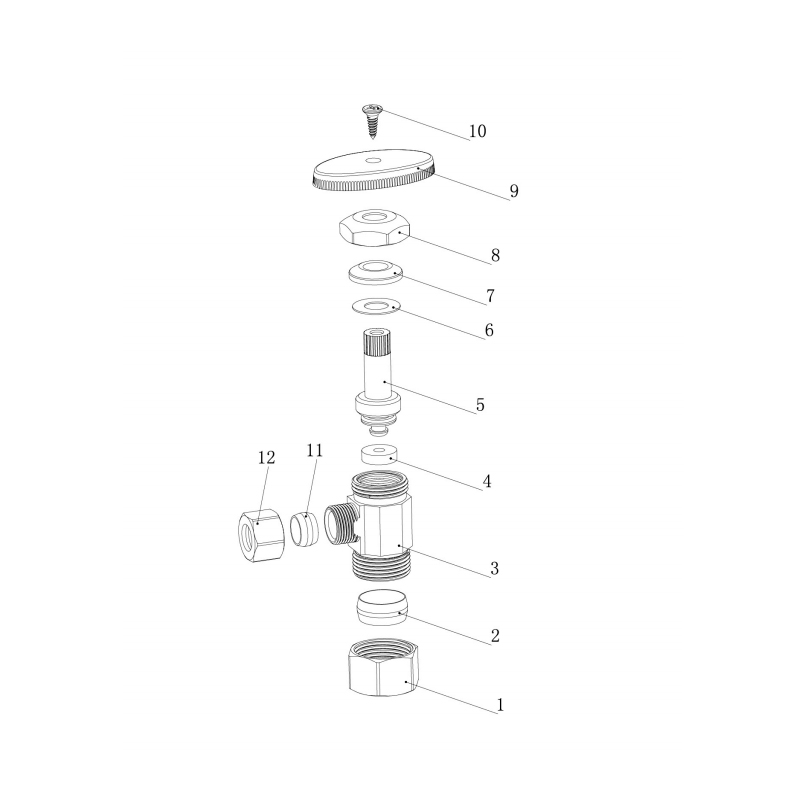 10
9
8
7
6
5
12
11
4
3
2
1