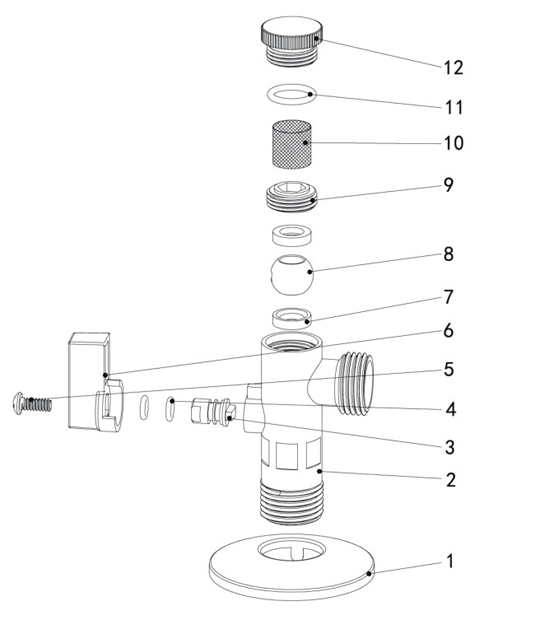 12
11
10
9
8
7
6
5
4
3
2
1